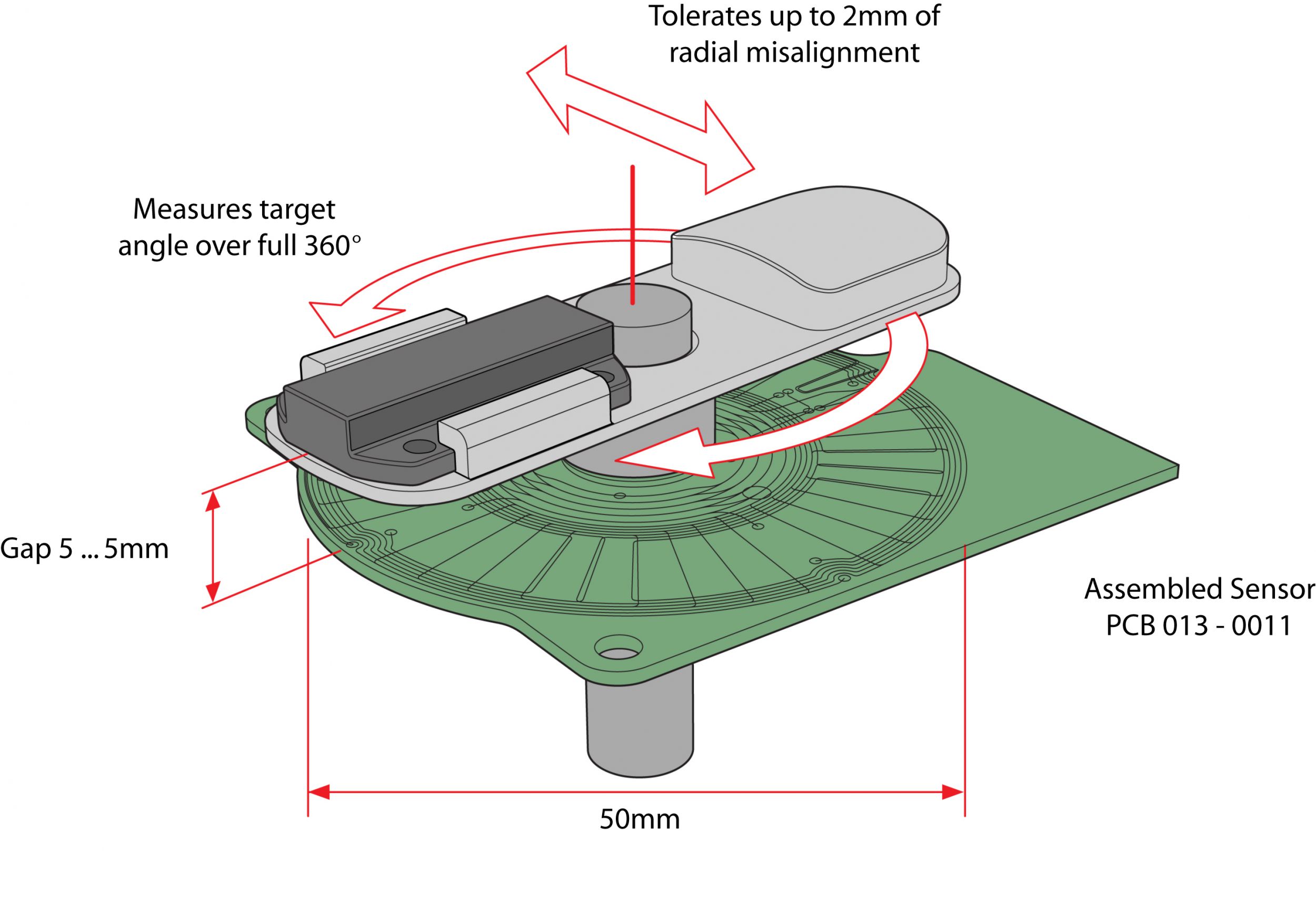 Tolerates up to 2mm of radial misalignment

Measures target angle over full 360°

Gap 5 ... 5mm

Assembled Sensor PCB 013 - 0011

50mm