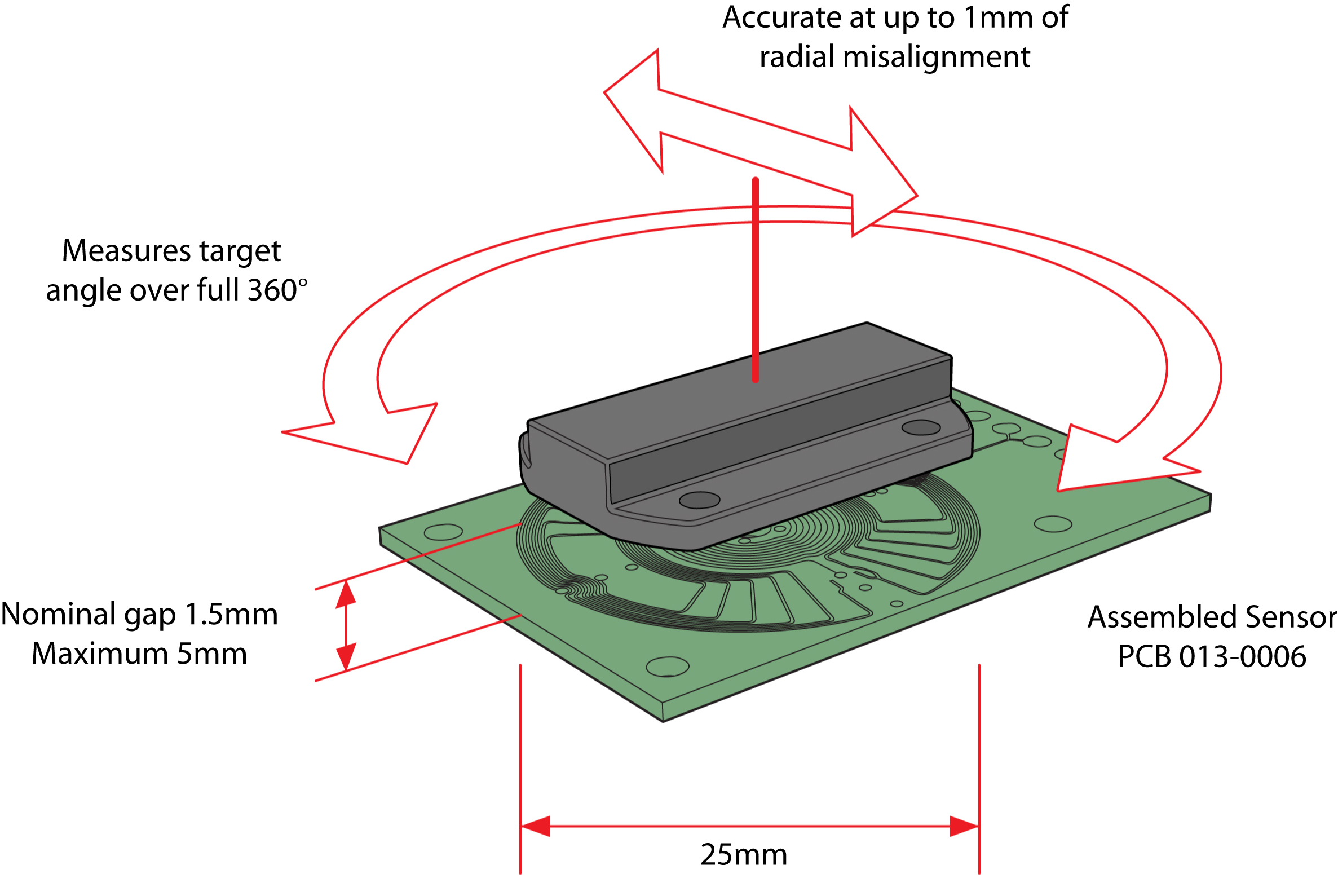 Accurate at up to 1mm of radial misalignment

Measures target angle over full 360°

Nominal gap 1.5mm
Maximum 5mm

Assembled Sensor
PCB 013-0006

25mm