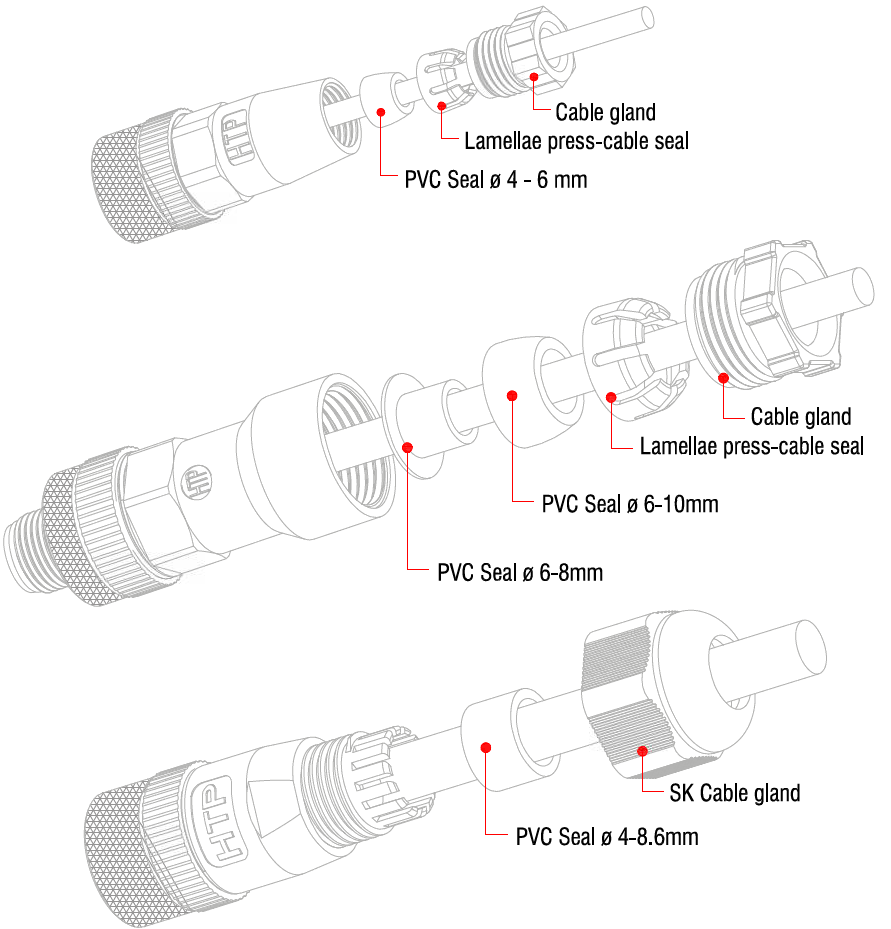 HTP

Cable gland

Lamellae press-cable seal

PVC Seal ø 4 - 6 mm

HTP

Cable gland

Lamellae press-cable seal

PVC Seal ø 6-10mm

PVC Seal ø 6-8mm

HTP

SK Cable gland

PVC Seal ø 4-8.6mm